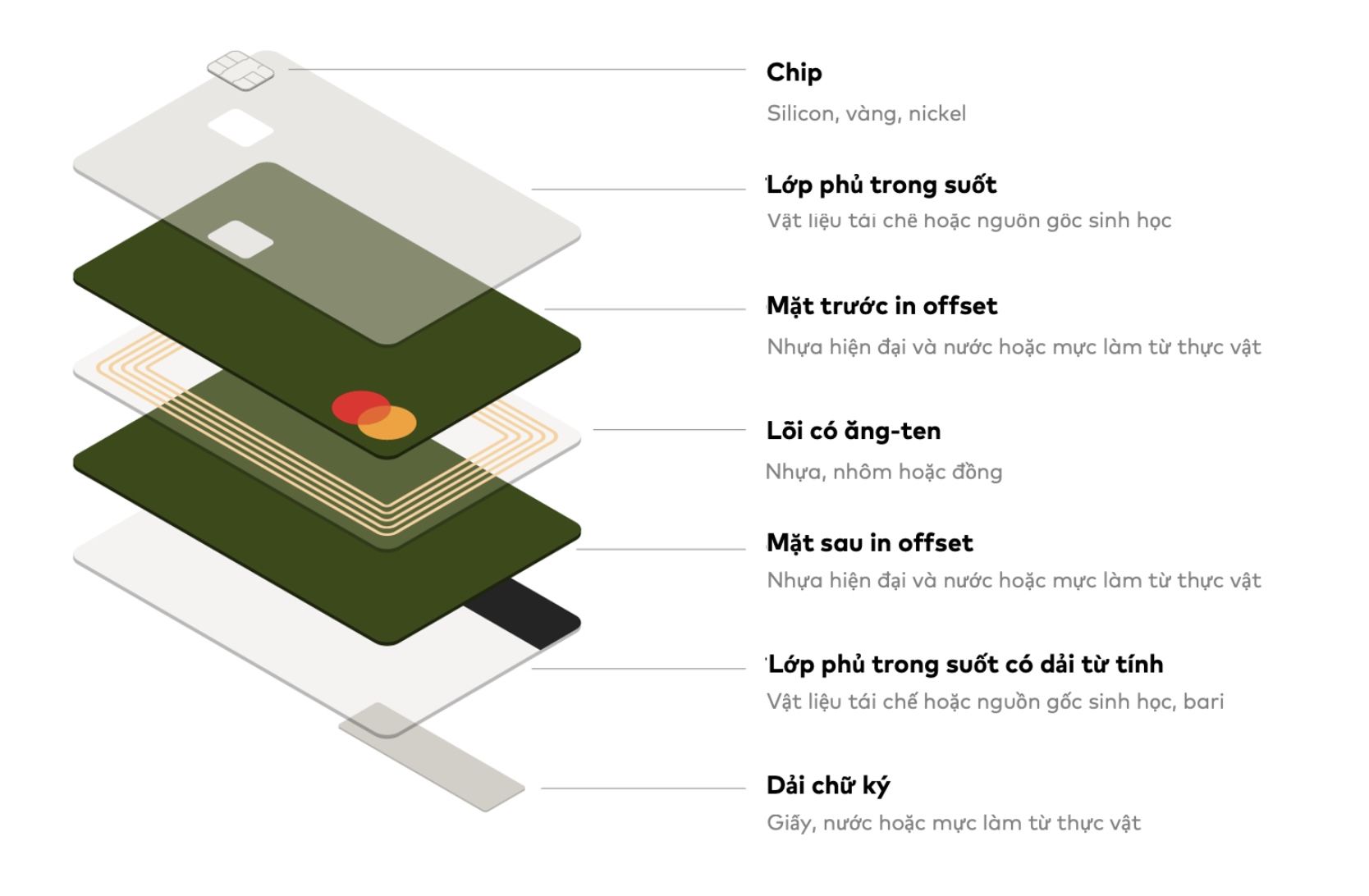 Chip

Silicon, vàng, nickel

Lớp phủ trong suốt

Vật liệu tái chế hoặc nguồn gốc sinh học

Mặt trước in offset

Nhựa hiện đại và nước hoặc mực làm từ thực vật

Lõi có ăng-ten

Nhựa, nhôm hoặc đồng

Mặt sau in offset

Nhựa hiện đại và nước hoặc mực làm từ thực vật

Lớp phủ trong suốt có dải từ tính

Vật liệu tái chế hoặc nguồn gốc sinh học, bari

Dải chữ ký

Giấy, nước hoặc mực làm từ thực vật